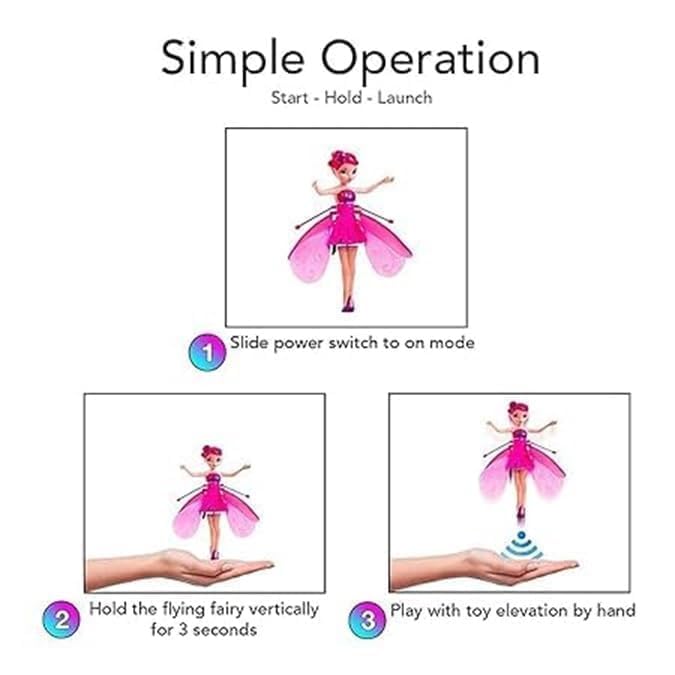 Simple Operation

Start - Hold - Launch

1 Slide power switch to on mode

2 Hold the flying fairy vertically for 3 seconds

3 Play with toy elevation by hand