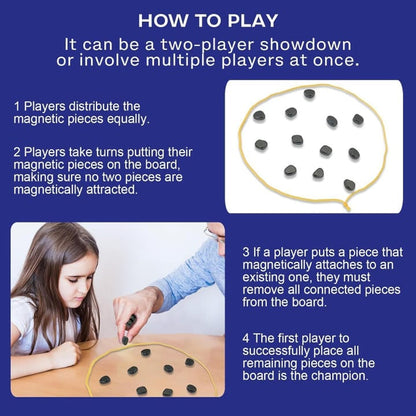 HOW TO PLAY

It can be a two-player showdown or involve multiple players at once.

1 Players distribute the magnetic pieces equally.

2 Players take turns putting their magnetic pieces on the board, making sure no two pieces are magnetically attracted.

3 If a player puts a piece that magnetically attaches to an existing one, they must remove all connected pieces from the board.

4 The first player to successfully place all remaining pieces on the board is the champion.