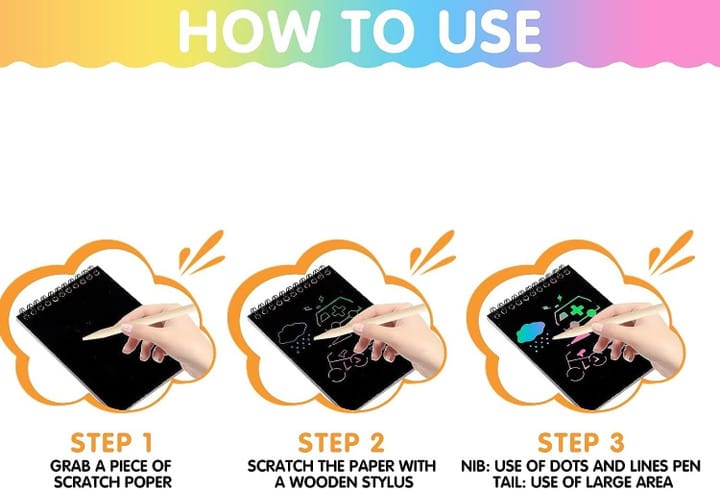 HOW TO USE

STEP 1
GRAB A PIECE OF SCRATCH POPER

STEP 2
SCRATCH THE PAPER WITH A WOODEN STYLUS

STEP 3
NIB: USE OF DOTS AND LINES PEN
TAIL: USE OF LARGE AREA